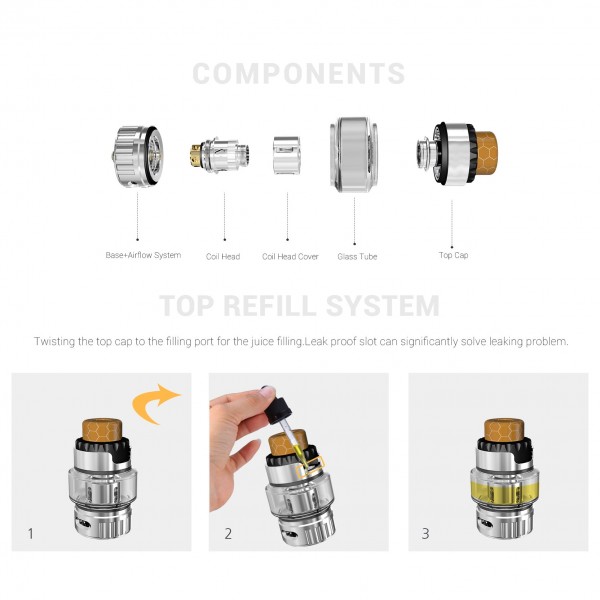 COMPONENTS

Base+Airflow System

Coil Head

Coil Head Cover

Glass Tube

Top Cap

TOP REFILL SYSTEM

Twisting the top cap to the filling port for the juice filling.Leak proof slot can significantly solve leaking problem.

1

2

3